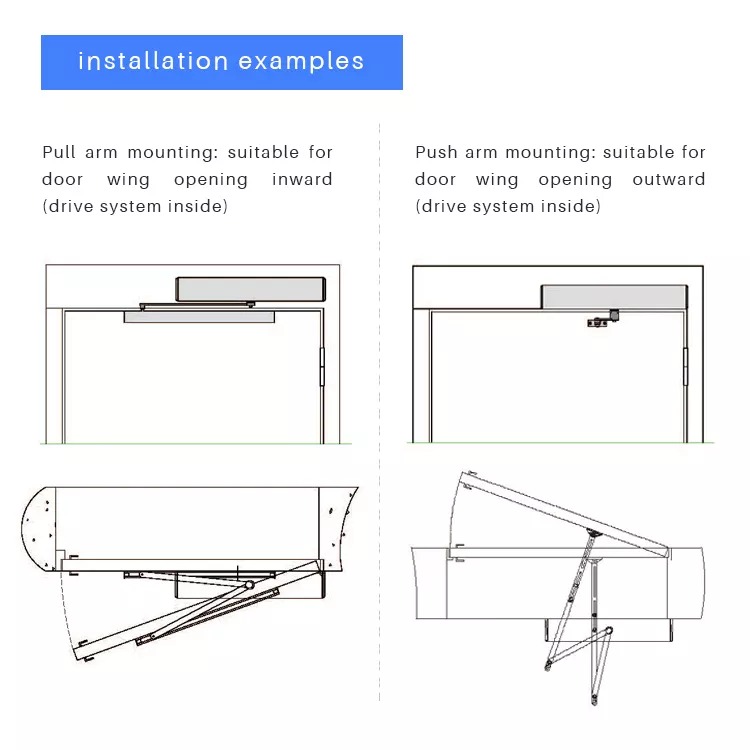 installation examples

Pull arm mounting: suitable for door wing opening inward (drive system inside)

Push arm mounting: suitable for door wing opening outward (drive system inside)