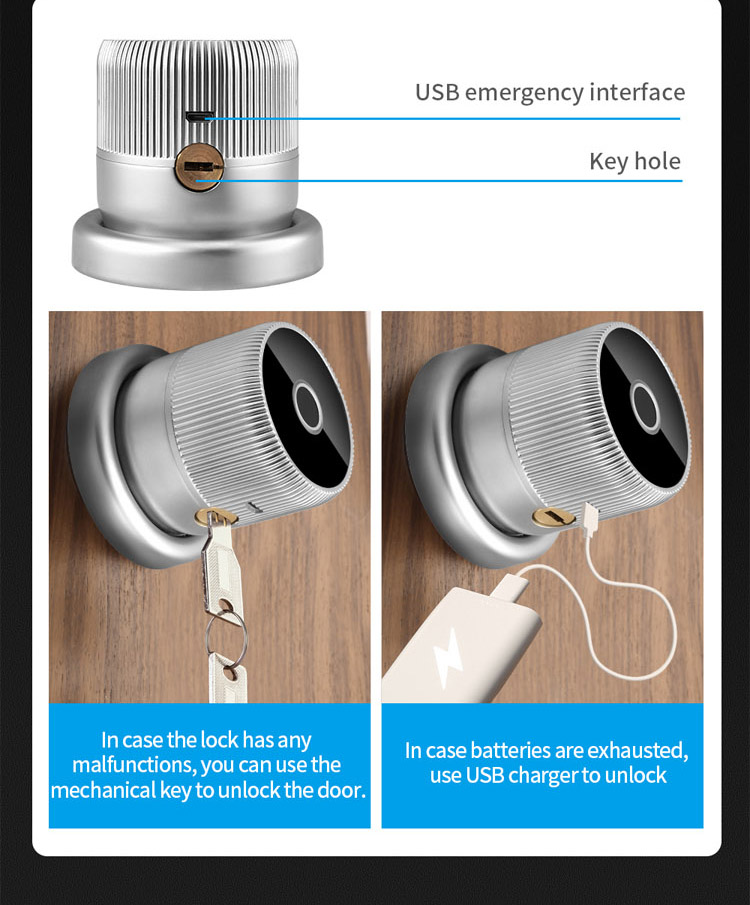 USB emergency interface

Key hole

In case the lock has any malfunctions, you can use the mechanical key to unlock the door.

In case batteries are exhausted, use USB charger to unlock