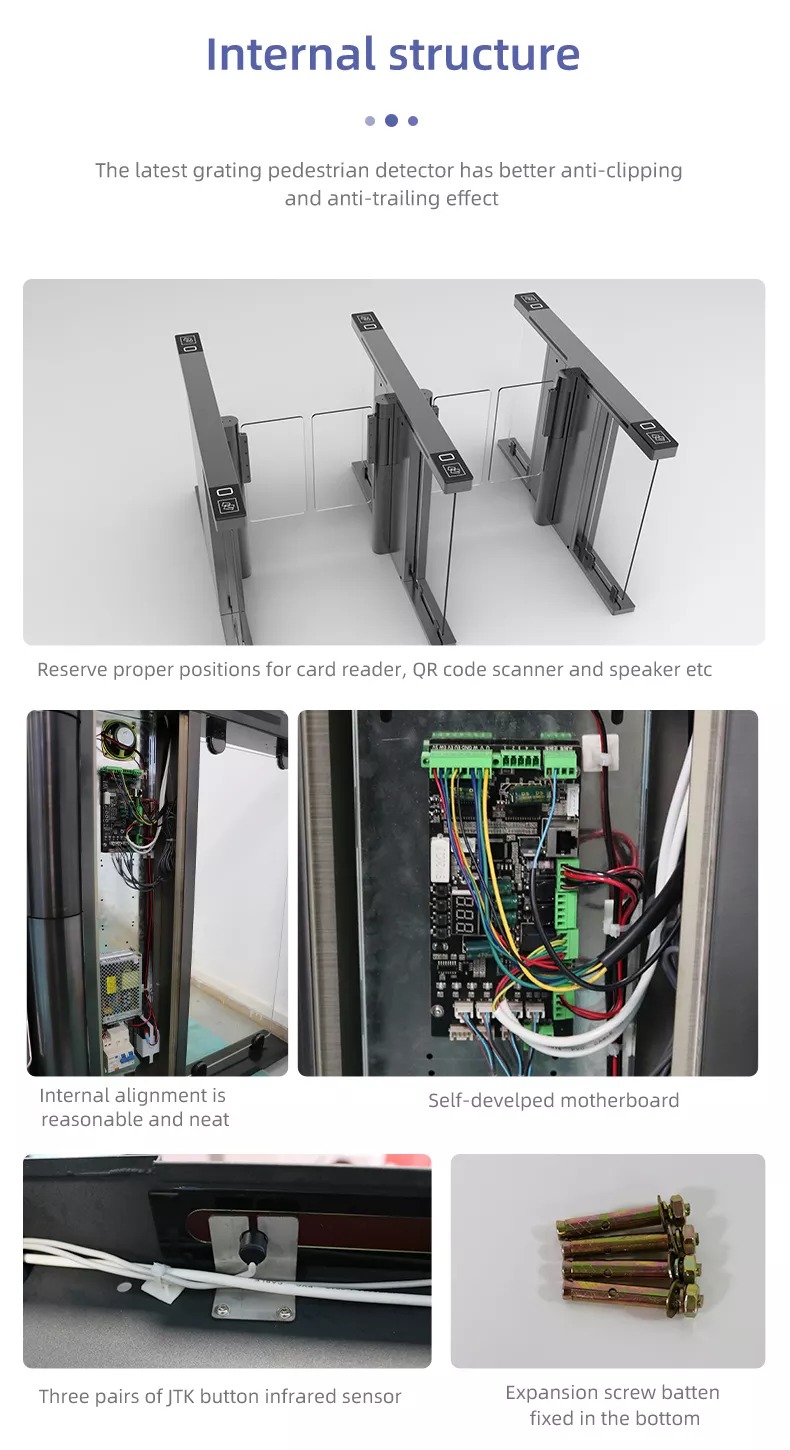 Internal structure

The latest grating pedestrian detector has better anti-clipping and anti-trailing effect

Reserve proper positions for card reader, QR code scanner and speaker etc

Internal alignment is reasonable and neat

Self-develped motherboard

Three pairs of JTK button infrared sensor

Expansion screw batten fixed in the bottom